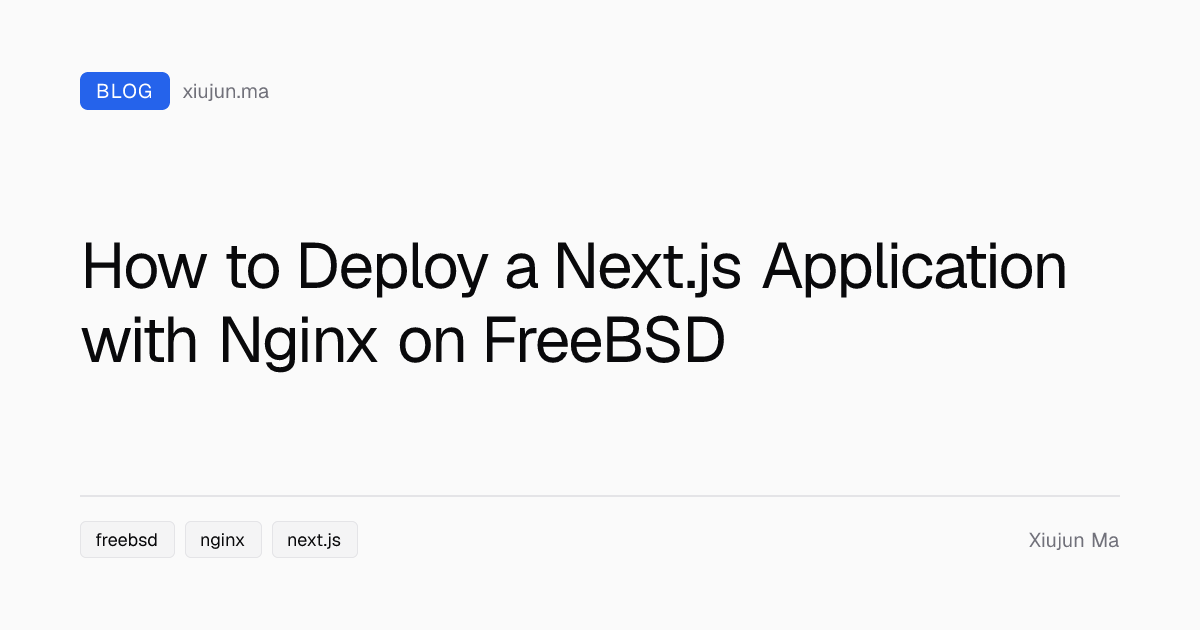 BLOG xiujun.ma

How to Deploy a Next.js Application with Nginx on FreeBSD

freebsd nginx next.js

Xiujun Ma